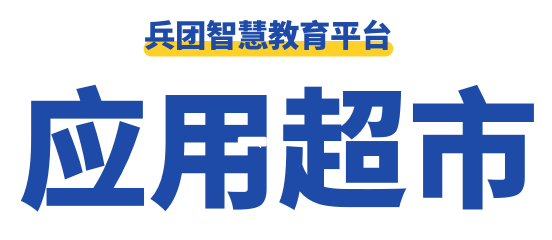 兵团智慧教育平台

应用超市